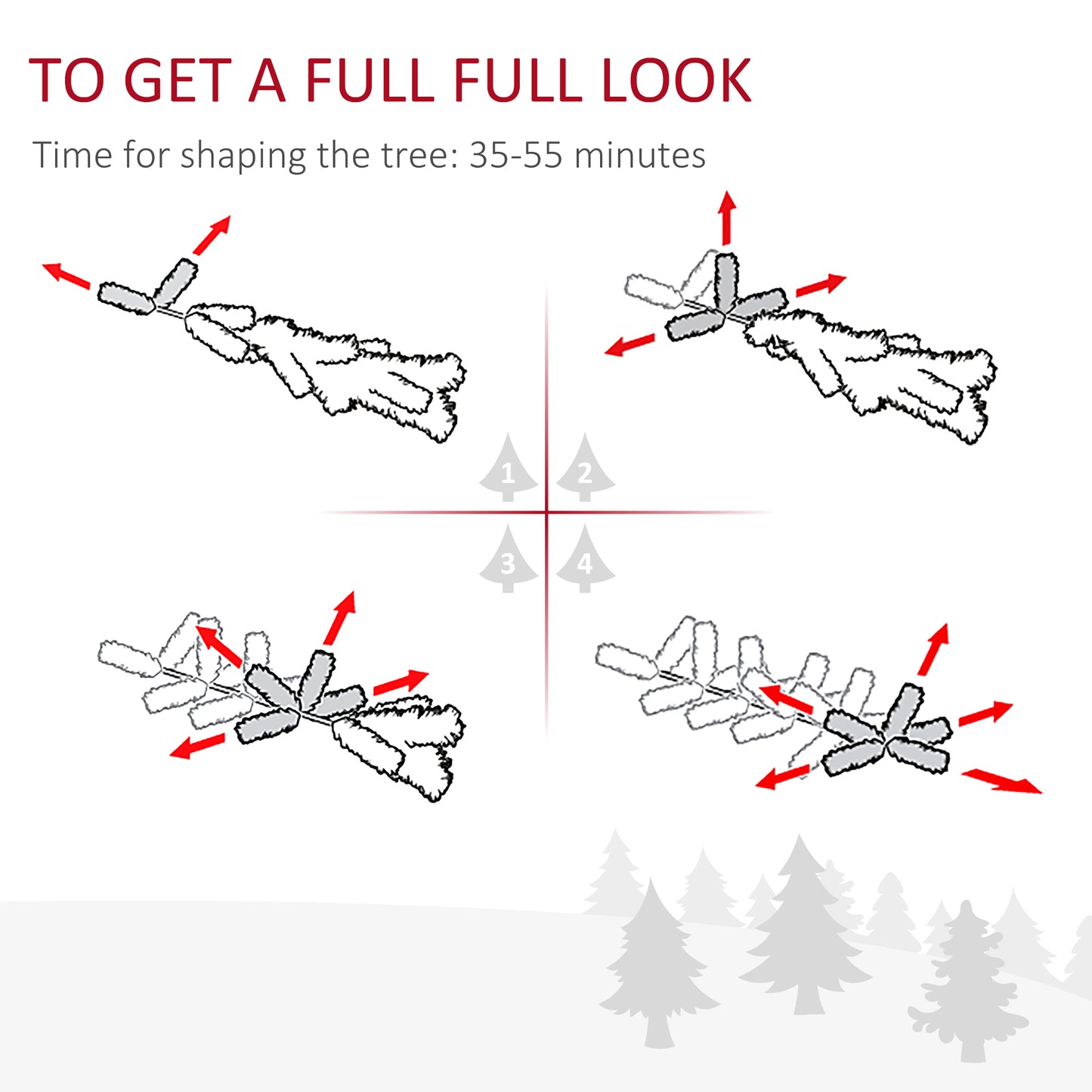 TO GET A FULL FULL LOOK

Time for shaping the tree: 35-55 minutes

1

2

3

4